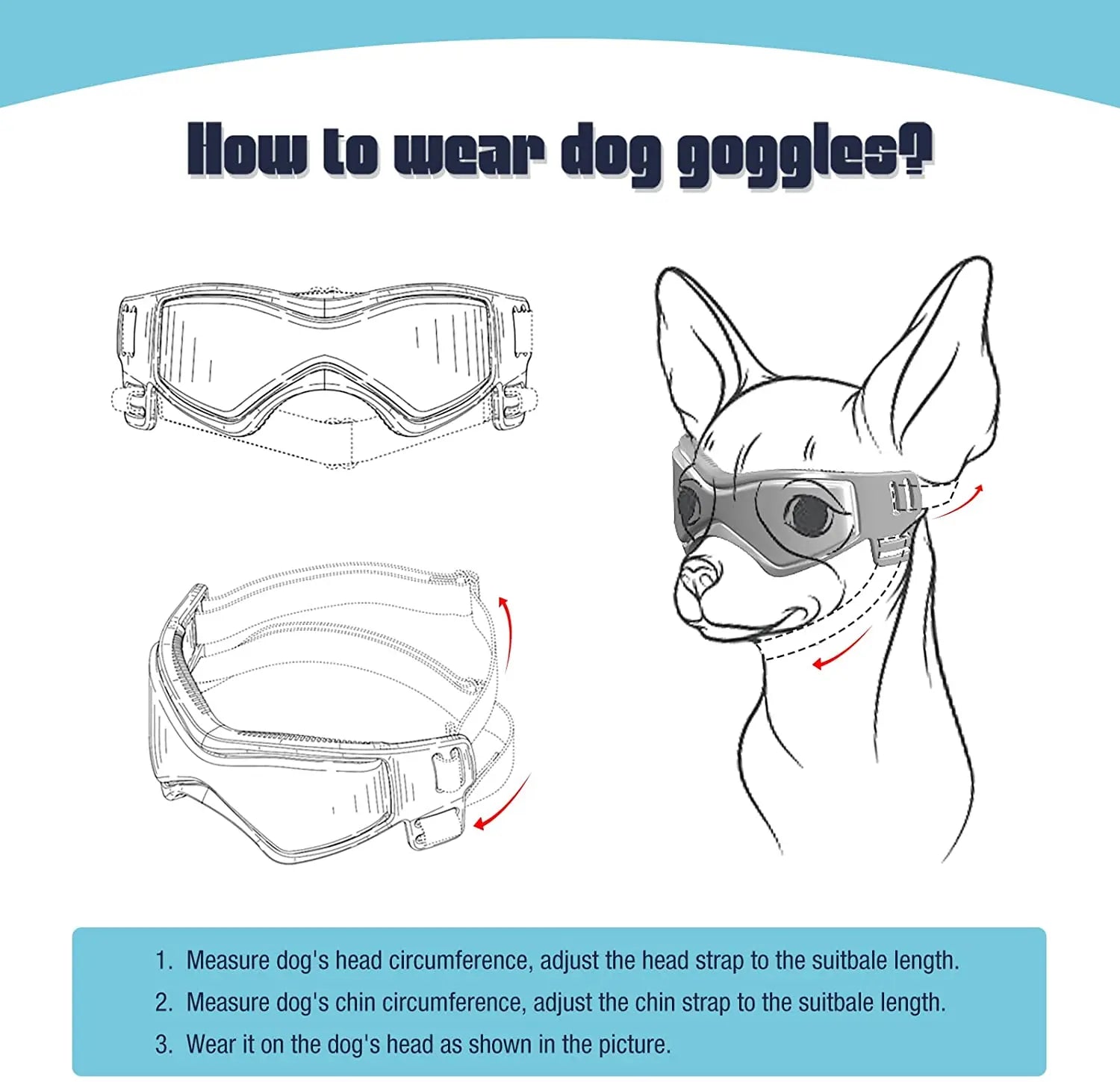 How to wear dog goggles?

1. Measure dog's head circumference, adjust the head strap to the suitbale length.
2. Measure dog's chin circumference, adjust the chin strap to the suitbale length.
3. Wear it on the dog's head as shown in the picture.